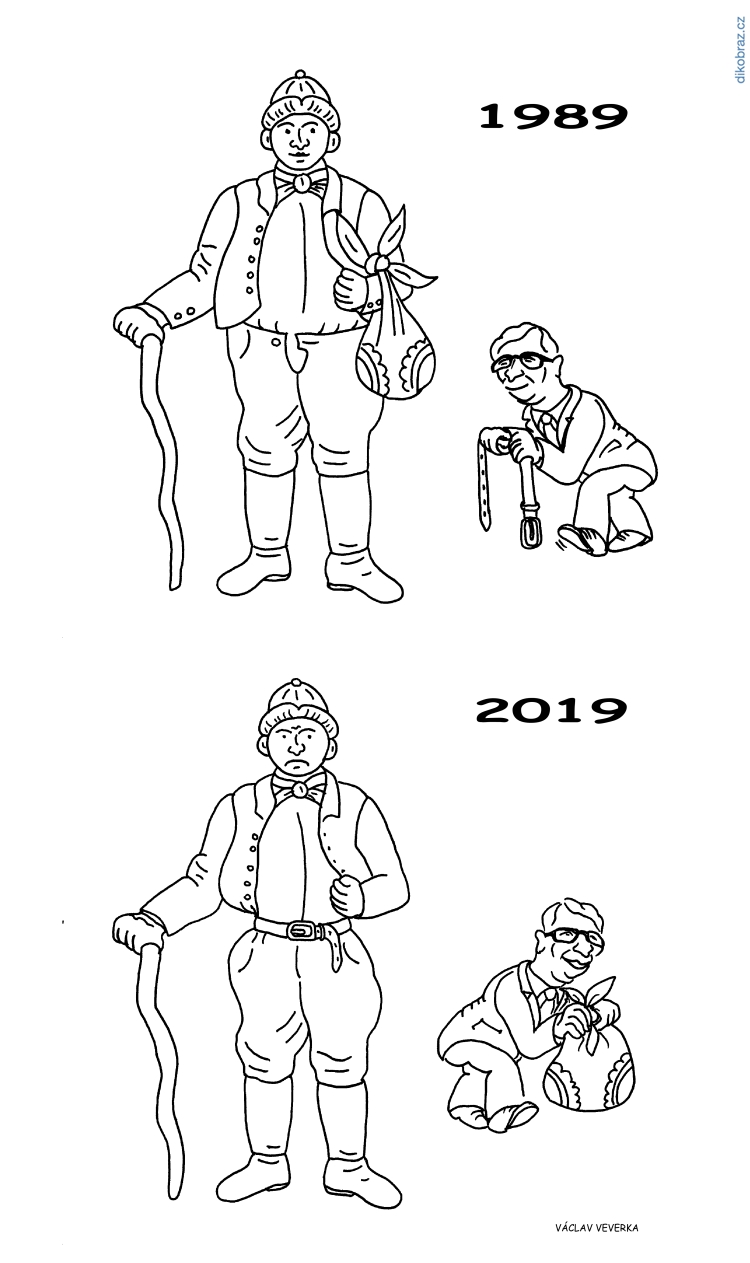 dikobraz.cz

1989

2019

VÁCLAV VEVERKA