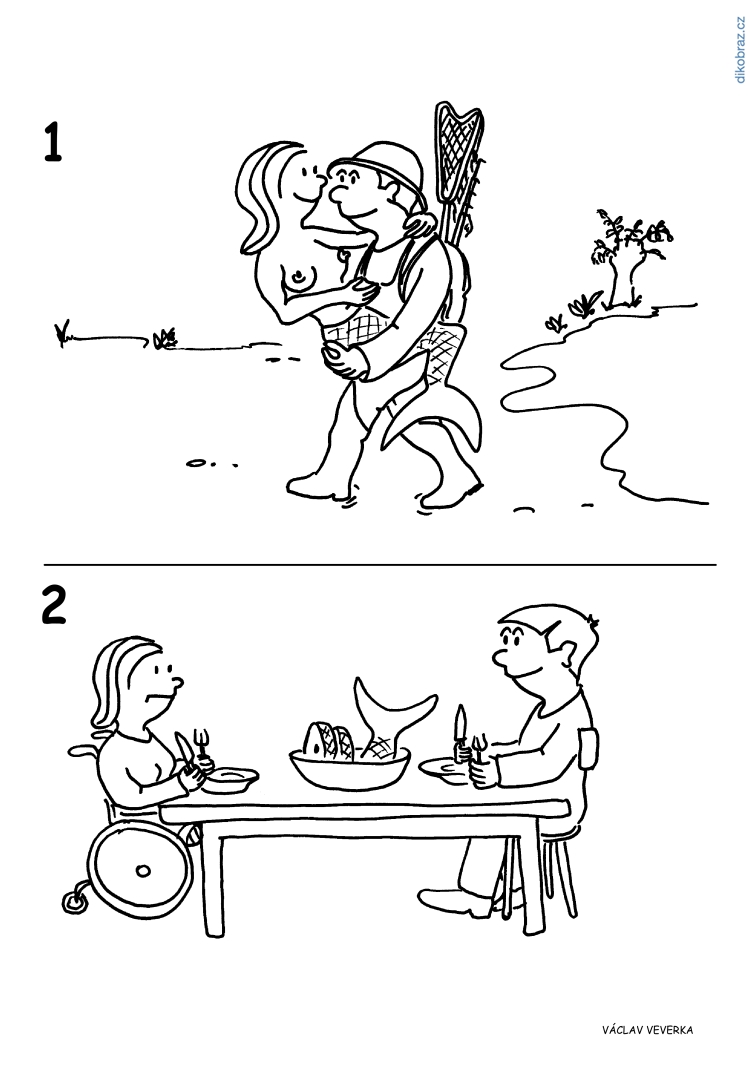 dikobraz.cz

1

2

VÁCLAV VEVERKA