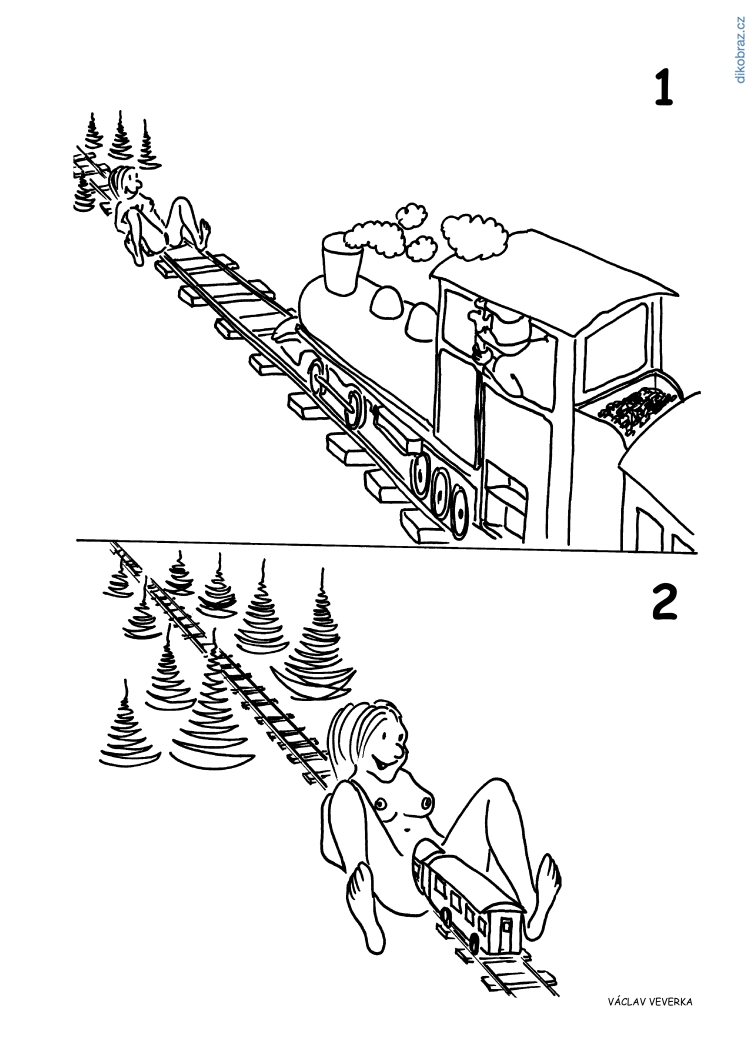 dikobraz.cz

1

2

VÁCLAV VEVERKA