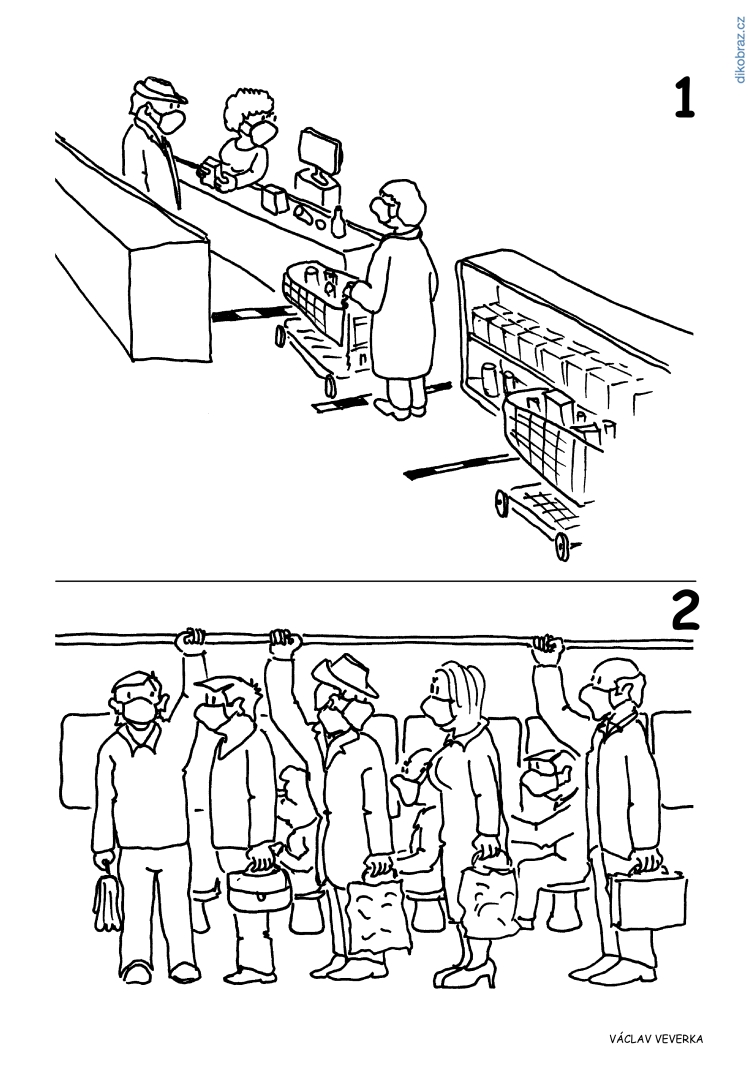 dikobraz.cz

1

2

VÁCLAV VEVERKA