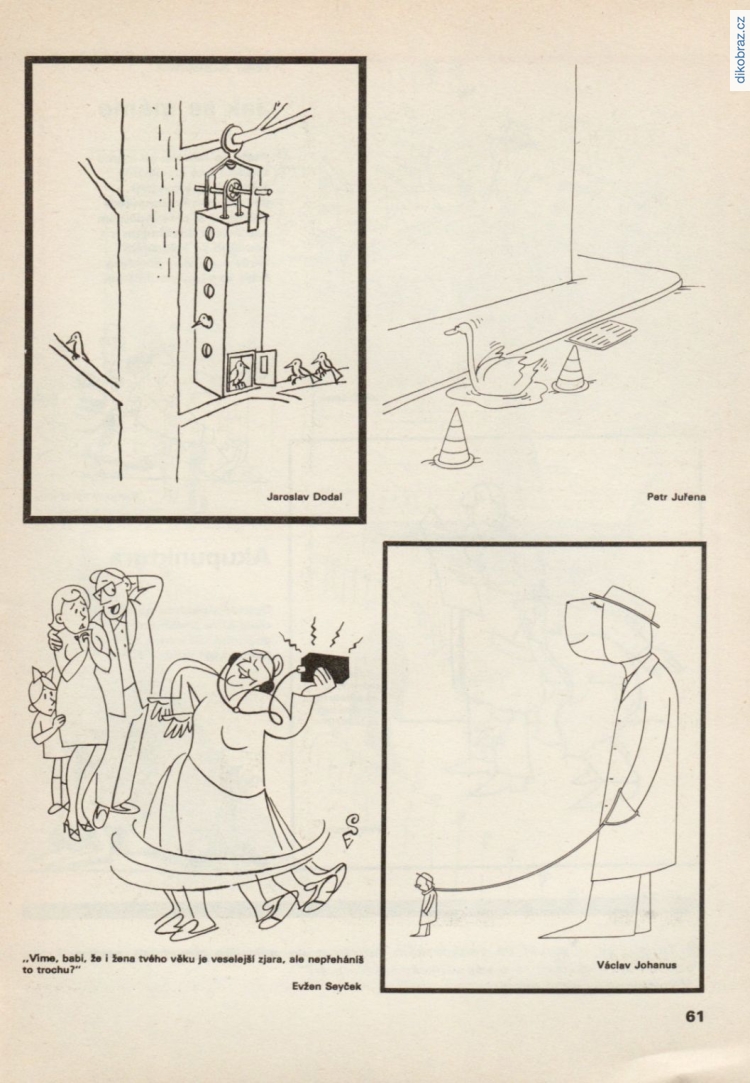 dikobraz.cz

Jaroslav Dodal

Petr Juřena

„Víme, babi, že i žena tvého věku je veselejší zjara, ale nepřeháníš to trochu?"

Evžen Seyček

Václav Johanus

61